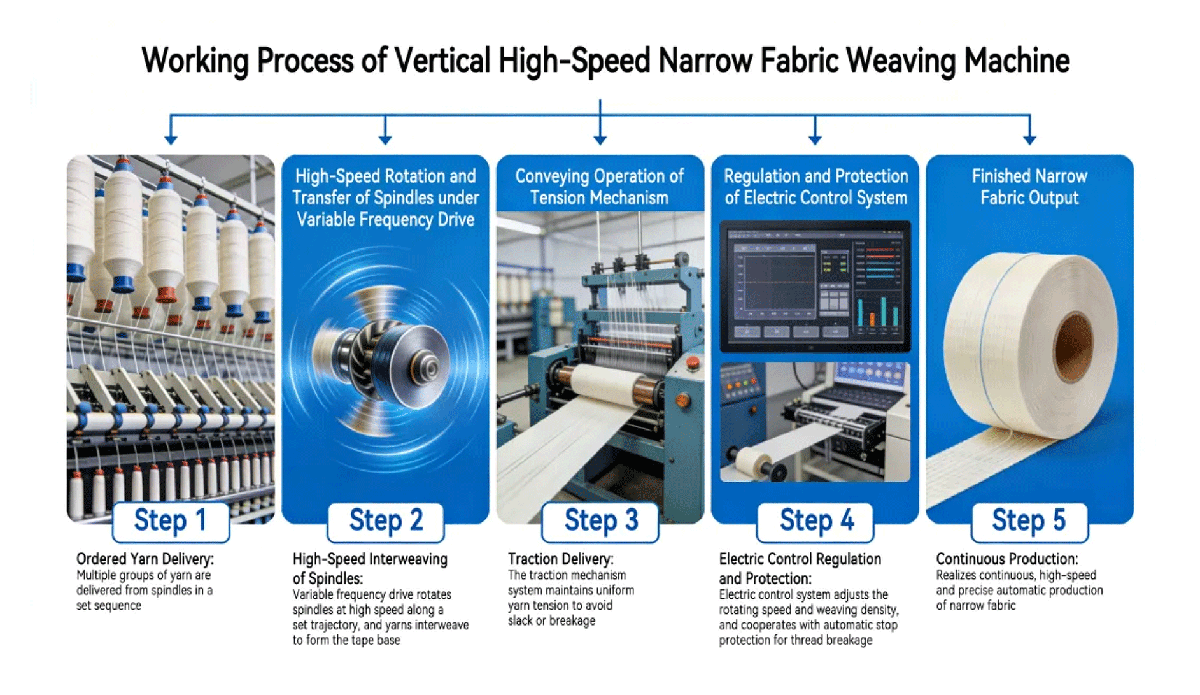 Working Process of Vertical High-Speed Narrow Fabric Weaving Machine

Step 1

Ordered Yarn Delivery:
Multiple groups of yarn are delivered from spindles in a set sequence

High-Speed Rotation and Transfer of Spindles under Variable Frequency Drive

Step 2

High-Speed Interweaving of Spindles:
Variable frequency drive rotates spindles at high speed along a set trajectory, and yarns interweave to form the tape base

Conveying Operation of Tension Mechanism

Step 3

Traction Delivery:
The traction mechanism system maintains uniform yarn tension to avoid slack or breakage

Regulation and Protection of Electric Control System

Step 4

Electric Control Regulation and Protection:
Electric control system adjusts the rotating speed and weaving density, and cooperates with automatic stop protection for thread breakage

Finished Narrow Fabric Output

Step 5

Continuous Production:
Realizes continuous, high-speed and precise automatic production of narrow fabric