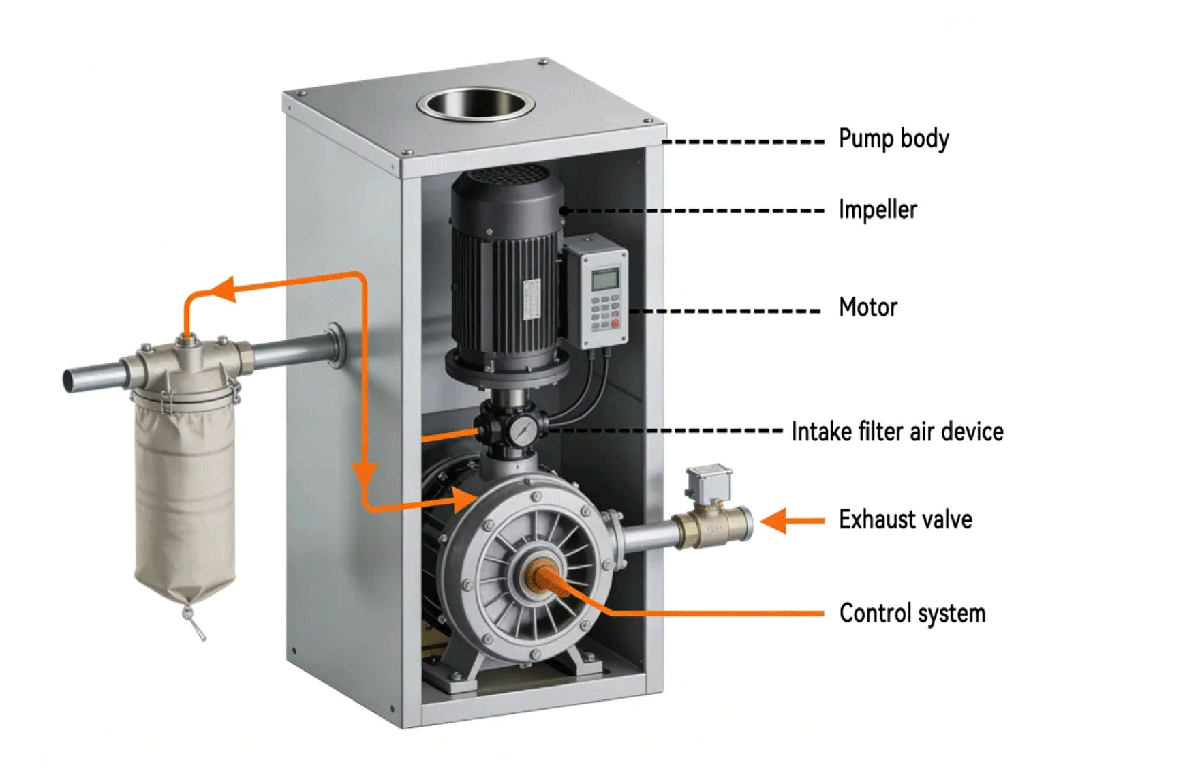 Pump body
Impeller
Motor
Intake filter air device
Exhaust valve
Control system