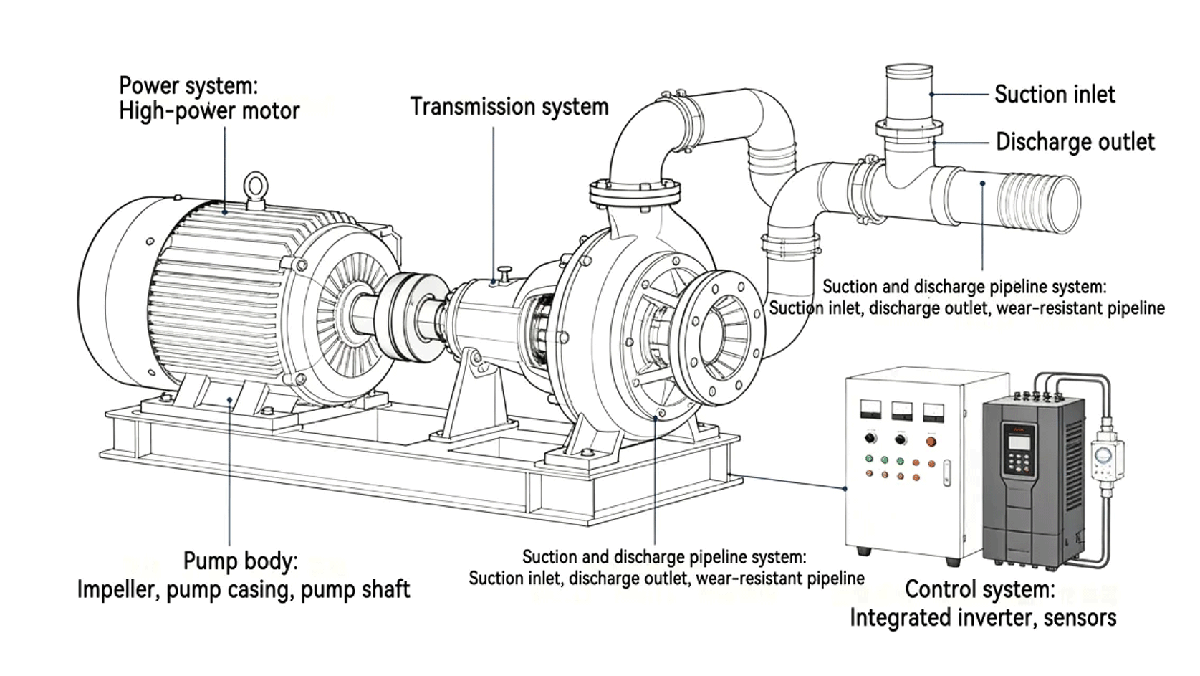 Power system:
High-power motor

Transmission system

Suction inlet

Discharge outlet

Suction and discharge pipeline system:
Suction inlet, discharge outlet, wear-resistant pipeline

Pump body:
Impeller, pump casing, pump shaft

Suction and discharge pipeline system:
Suction inlet, discharge outlet, wear-resistant pipeline

Control system:
Integrated inverter, sensors