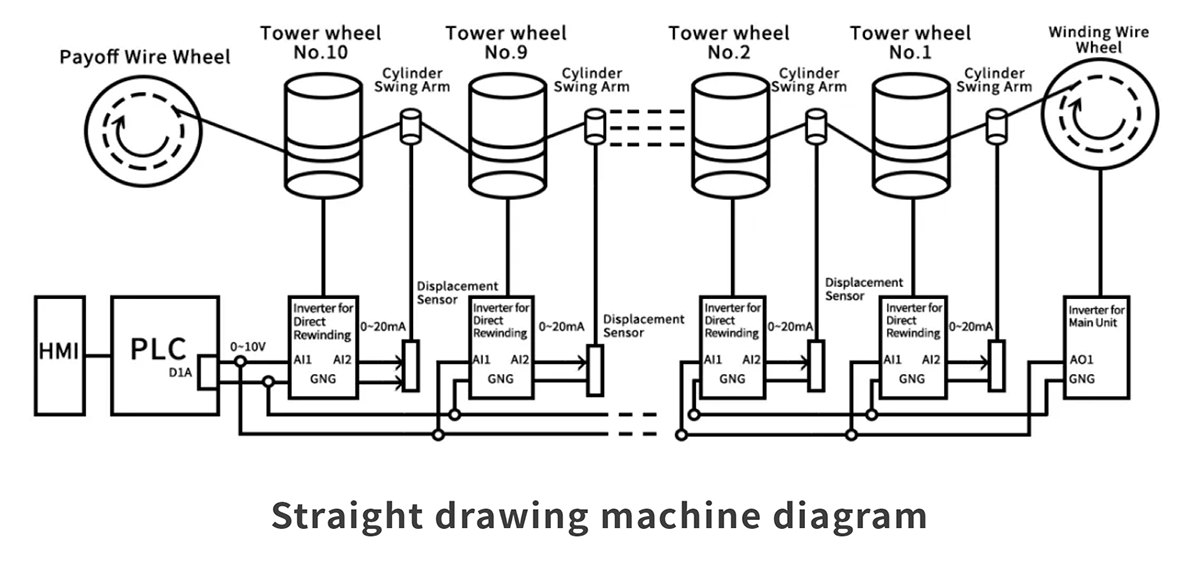 Payoff Wire Wheel

Tower wheel No.10

Cylinder Swing Arm

Tower wheel No.9

Cylinder Swing Arm

Tower wheel No.2

Cylinder Swing Arm

Tower wheel No.1

Cylinder Swing Arm

Winding Wire Wheel

HMI

PLC

D1A

0~10V

Inverter for Direct Rewinding

AI1 AI2

GNG

0~20mA

Displacement Sensor

Inverter for Direct Rewinding

AI1 AI2

GNG

0~20mA

Displacement Sensor

Inverter for Direct Rewinding

AI1 AI2

GNG

0~20mA

Displacement Sensor

Inverter for Direct Rewinding

AI1 AI2

GNG

0~20mA

Inverter for Main Unit

AO1

GNG

Straight drawing machine diagram